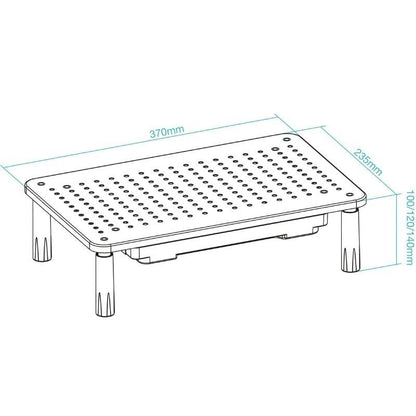 370mm
235mm
100/120/140mm