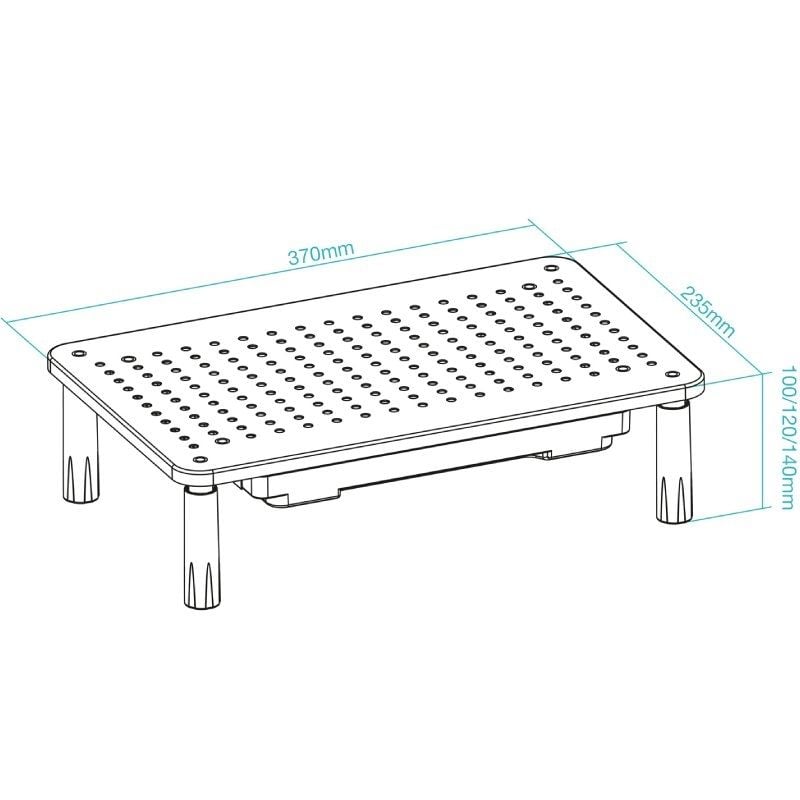 370mm
235mm
100/120/140mm