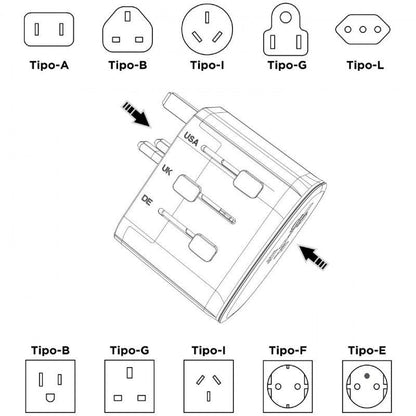 Tipo-A Tipo-B Tipo-I Tipo-G Tipo-L

USA
UK
DE

Tipo-B Tipo-G Tipo-I Tipo-F Tipo-E