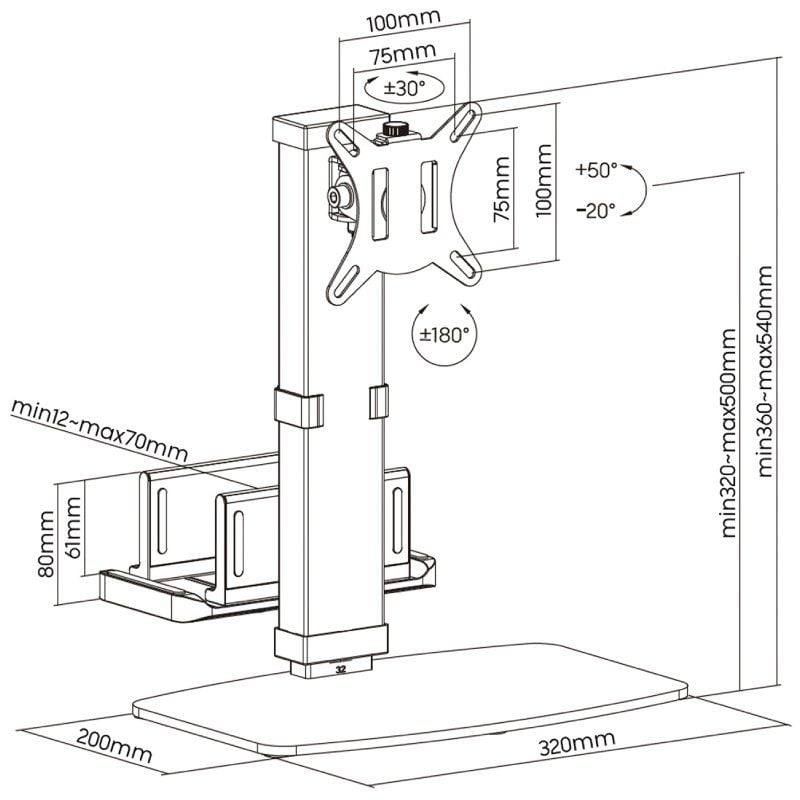 100mm
75mm
±30°
75mm
100mm
+50°
-20°
±180°
min12~max70mm
80mm
61mm
min320~max500mm
min360~max540mm
32
200mm
320mm